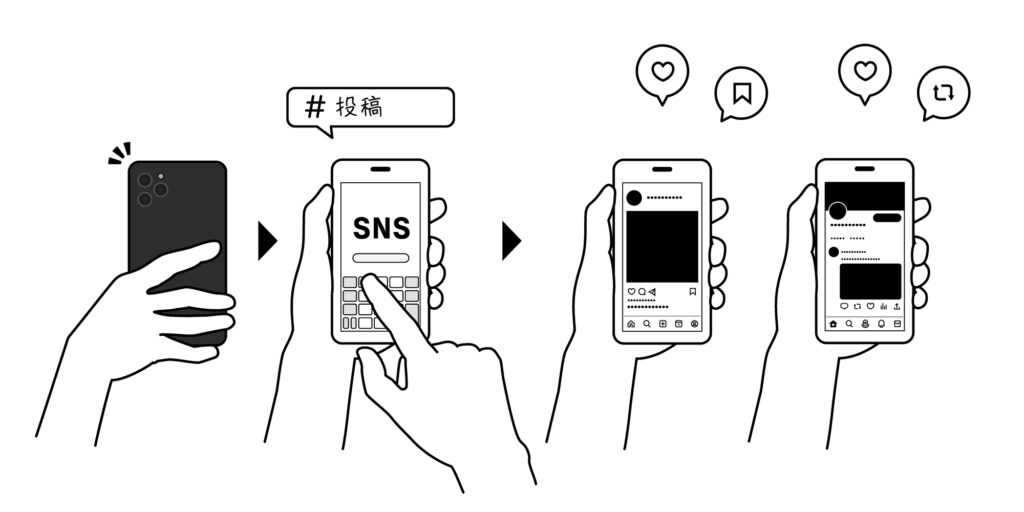 # 投稿

SNS